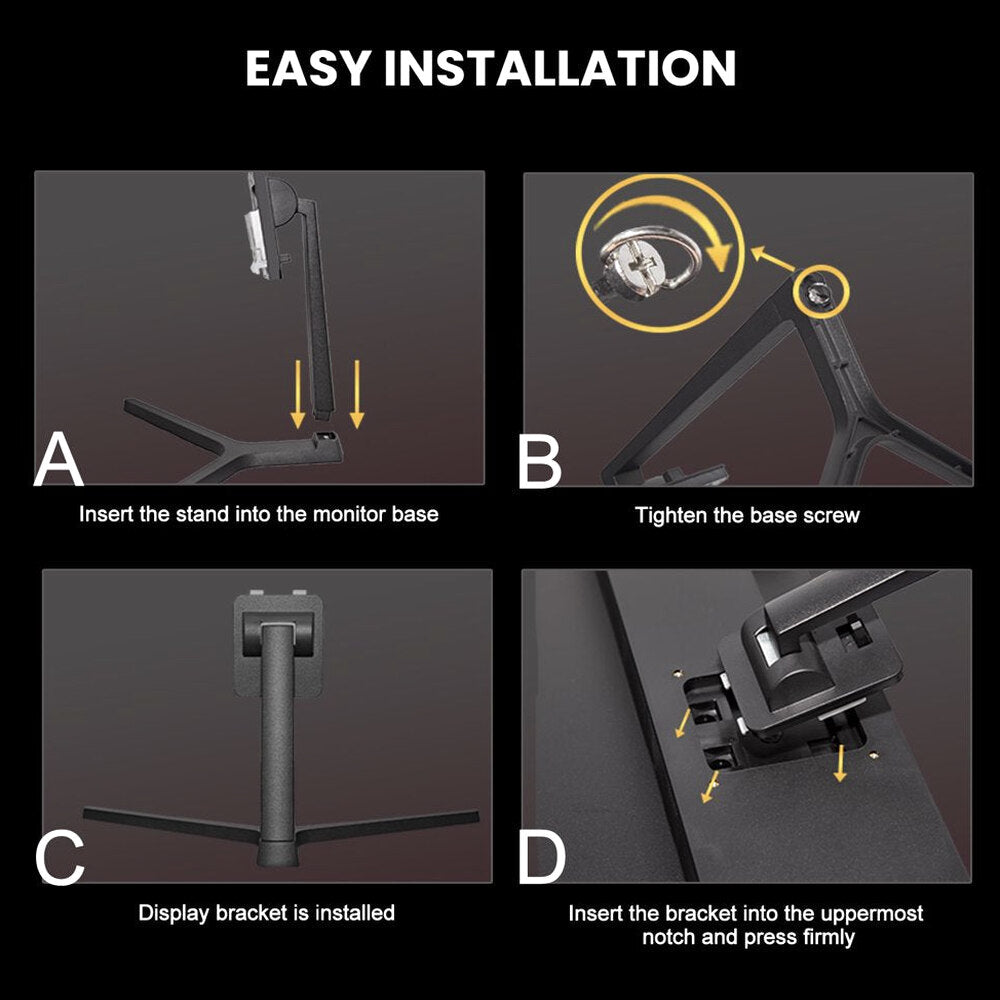 EASY INSTALLATION

A

Insert the stand into the monitor base

B

Tighten the base screw

C

Display bracket is installed

D

Insert the bracket into the uppermost notch and press firmly